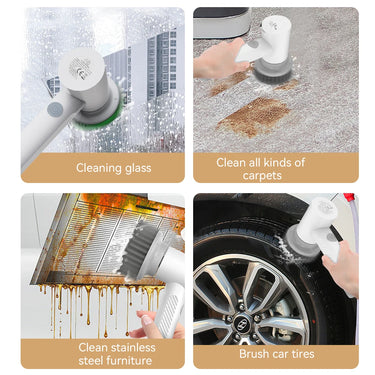 Cleaning glass

Clean all kinds of carpets

Clean stainless steel furniture

Brush car tires